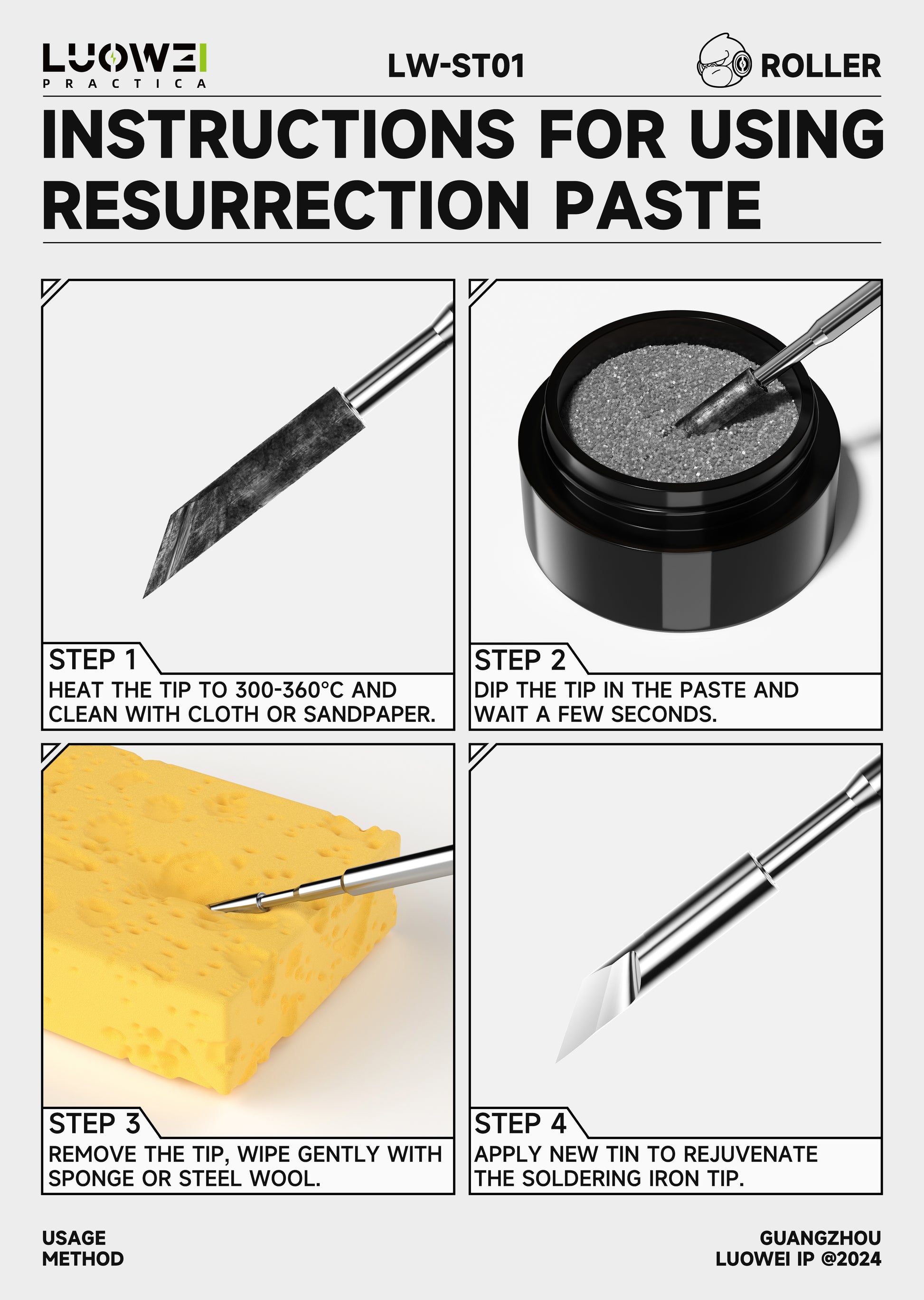 LUOWEI
PRACTICA

LW-ST01

ROLLER

INSTRUCTIONS FOR USING RESURRECTION PASTE

STEP 1
HEAT THE TIP TO 300-360°C AND CLEAN WITH CLOTH OR SANDPAPER.

STEP 2
DIP THE TIP IN THE PASTE AND WAIT A FEW SECONDS.

STEP 3
REMOVE THE TIP, WIPE GENTLY WITH SPONGE OR STEEL WOOL.

STEP 4
APPLY NEW TIN TO REJUVENATE THE SOLDERING IRON TIP.

USAGE
METHOD

GUANGZHOU
LUOWEI IP @2024