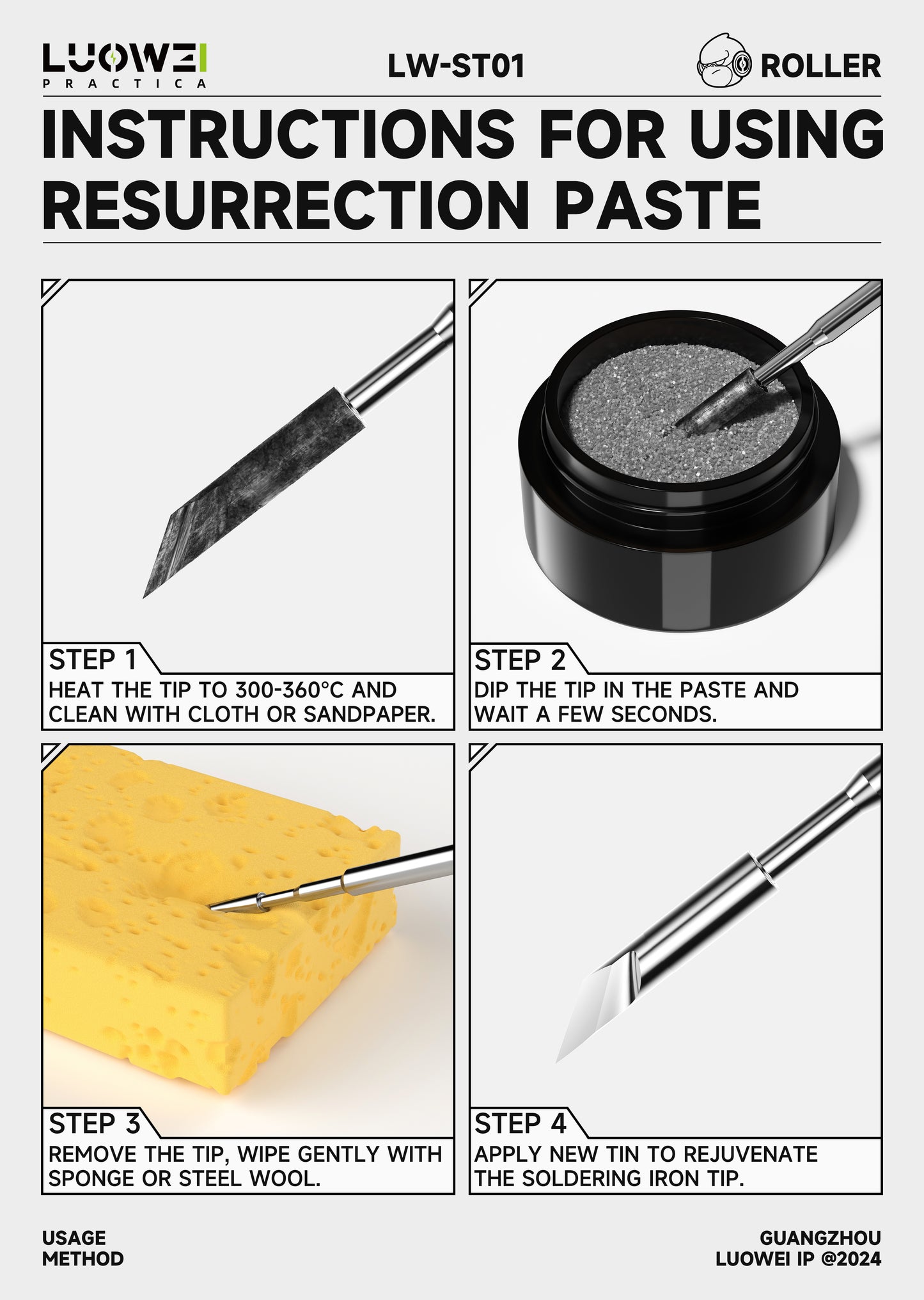 LUOWEI
PRACTICA

LW-ST01

ROLLER

INSTRUCTIONS FOR USING RESURRECTION PASTE

STEP 1
HEAT THE TIP TO 300-360°C AND CLEAN WITH CLOTH OR SANDPAPER.

STEP 2
DIP THE TIP IN THE PASTE AND WAIT A FEW SECONDS.

STEP 3
REMOVE THE TIP, WIPE GENTLY WITH SPONGE OR STEEL WOOL.

STEP 4
APPLY NEW TIN TO REJUVENATE THE SOLDERING IRON TIP.

USAGE
METHOD

GUANGZHOU
LUOWEI IP @2024